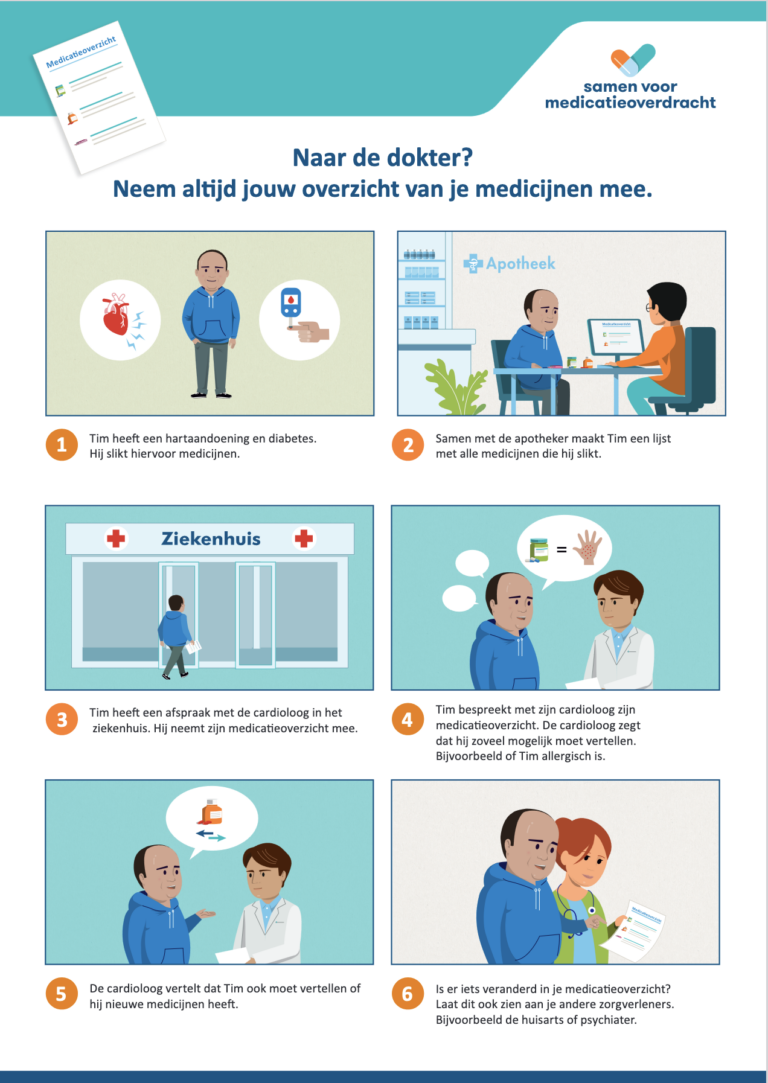 Medicatieoverzicht

samen voor medicatieoverdracht

Naar de dokter?
Neem altijd jouw overzicht van je medicijnen mee.

Apotheek

1 Tim heeft een hartaandoening en diabetes. Hij slikt hiervoor medicijnen.

2 Samen met de apotheker maakt Tim een lijst met alle medicijnen die hij slikt.

Ziekenhuis

3 Tim heeft een afspraak met de cardioloog in het ziekenhuis. Hij neemt zijn medicatieoverzicht mee.

4 Tim bespreekt met zijn cardioloog zijn medicatieoverzicht. De cardioloog zegt dat hij zoveel mogelijk moet vertellen. Bijvoorbeeld of Tim allergisch is.

5 De cardioloog vertelt dat Tim ook moet vertellen of hij nieuwe medicijnen heeft.

6 Is er iets veranderd in je medicatieoverzicht? Laat dit ook zien aan je andere zorgverleners. Bijvoorbeeld de huisarts of psychiater.